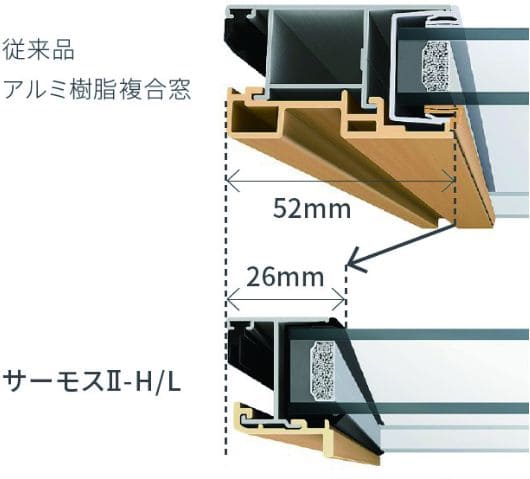 従来品
アルミ樹脂複合窓

52mm

26mm

サーモスII-H/L